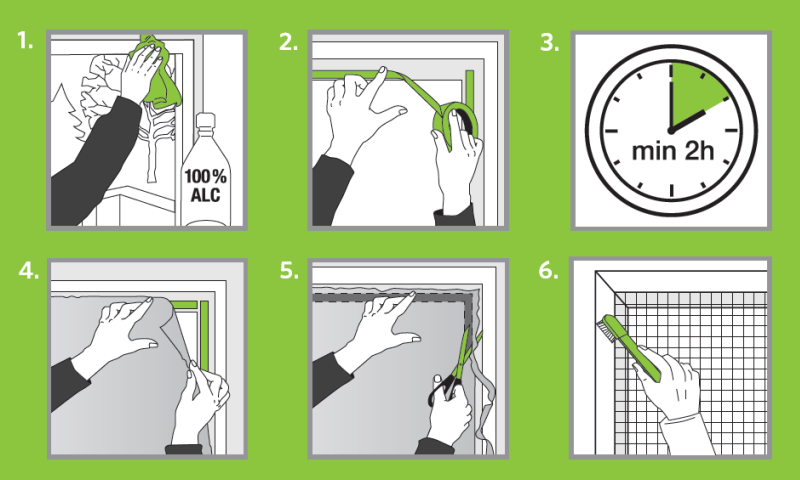 1.

100%
ALC

2.

3.

min 2h

4.

5.

6.